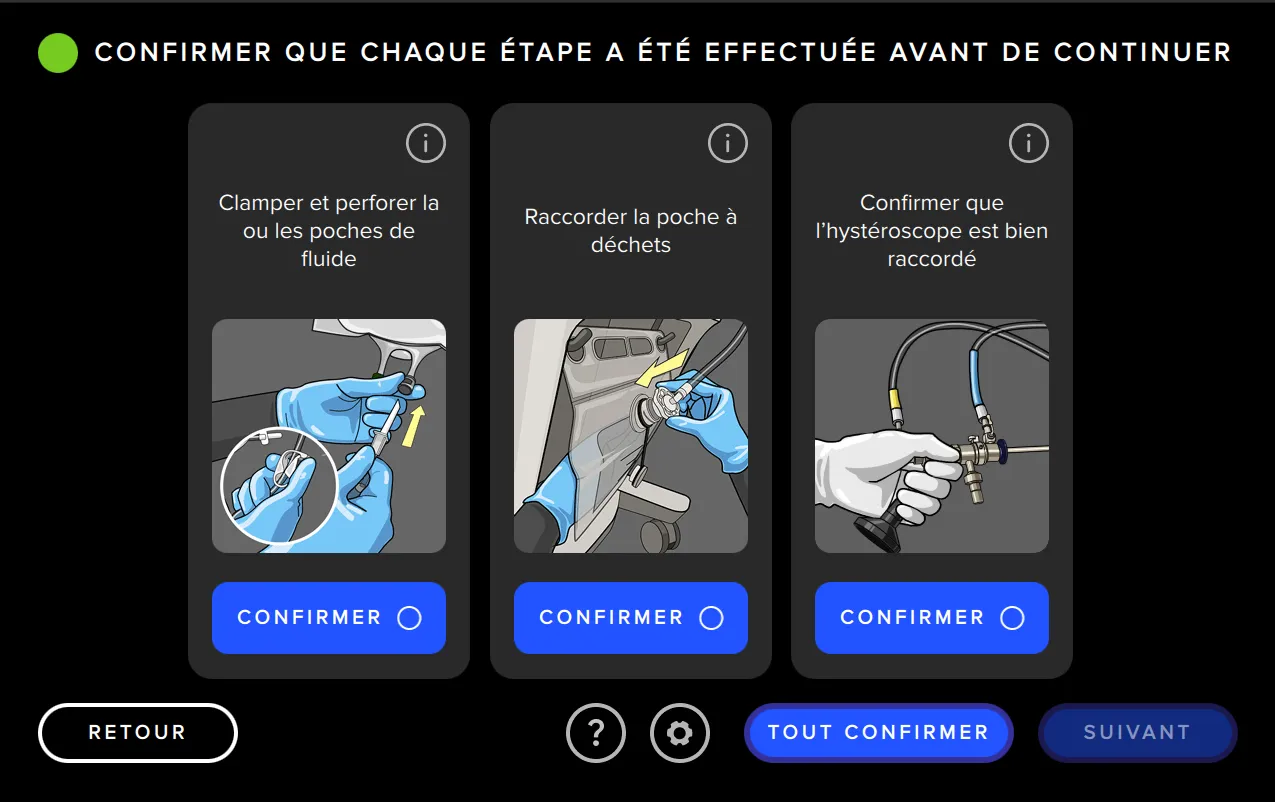 CONFIRMER QUE CHAQUE ÉTAPE A ÉTÉ EFFECTUÉE AVANT DE CONTINUER

i

Clamper et perforer la ou les poches de fluide

CONFIRMER

i

Raccorder la poche à déchets

CONFIRMER

i

Confirmer que l'hystéroscope est bien raccordé

CONFIRMER

RETOUR

?

TOUT CONFIRMER

SUIVANT